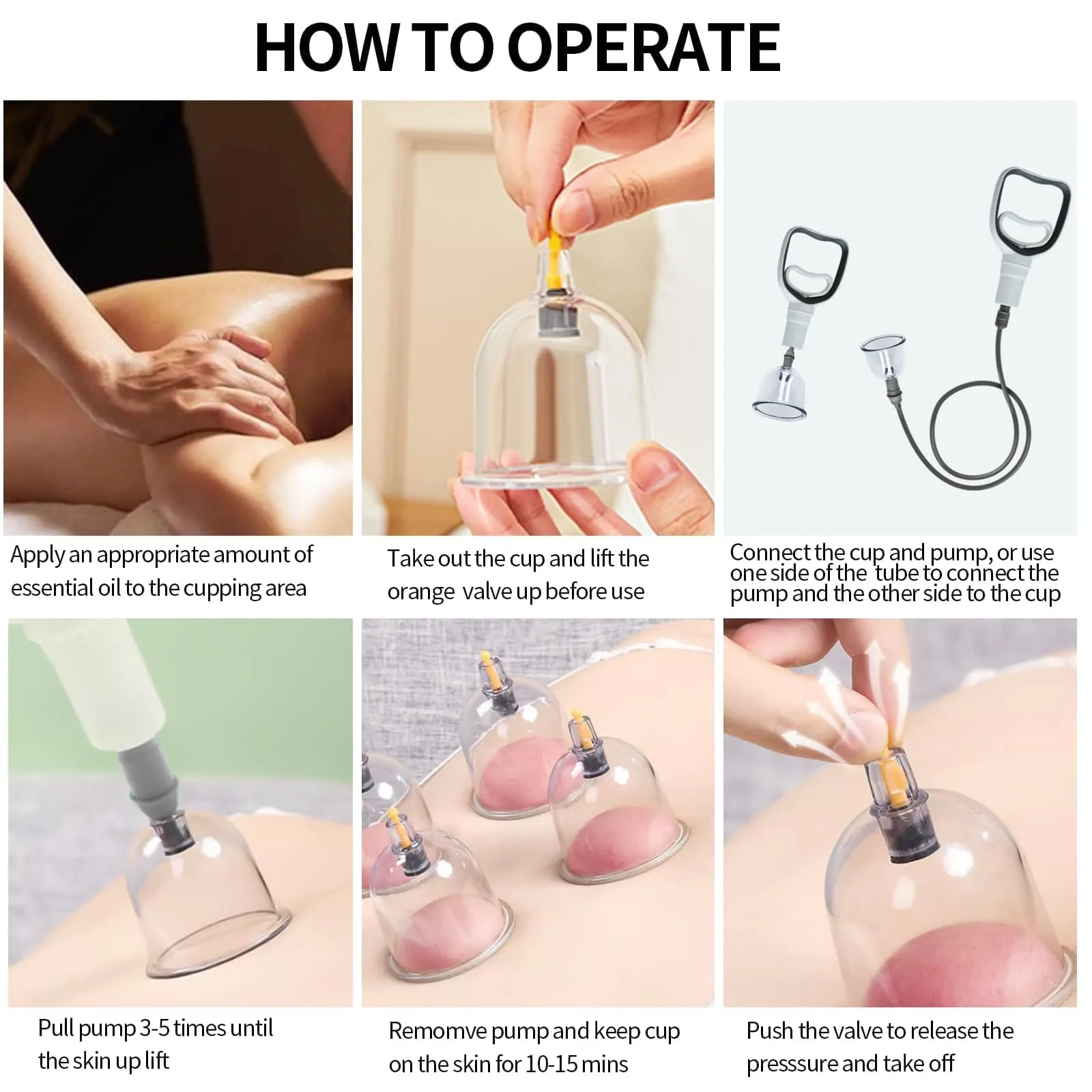 HOW TO OPERATE

Apply an appropriate amount of essential oil to the cupping area

Take out the cup and lift the orange valve up before use

Connect the cup and pump, or use one side of the tube to connect the pump and the other side to the cup

Pull pump 3-5 times until the skin up lift

Remomve pump and keep cup on the skin for 10-15 mins

Push the valve to release the presssure and take off