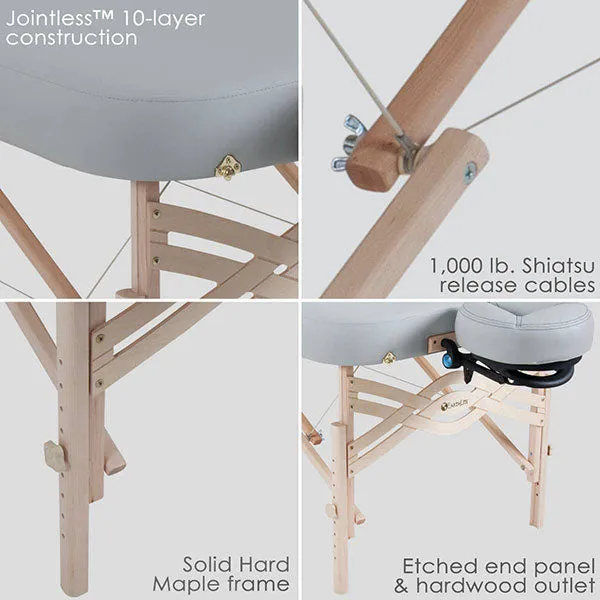 Jointless™ 10-layer construction

1,000 lb. Shiatsu release cables

Solid Hard Maple frame

EARTHLITE

Etched end panel & hardwood outlet