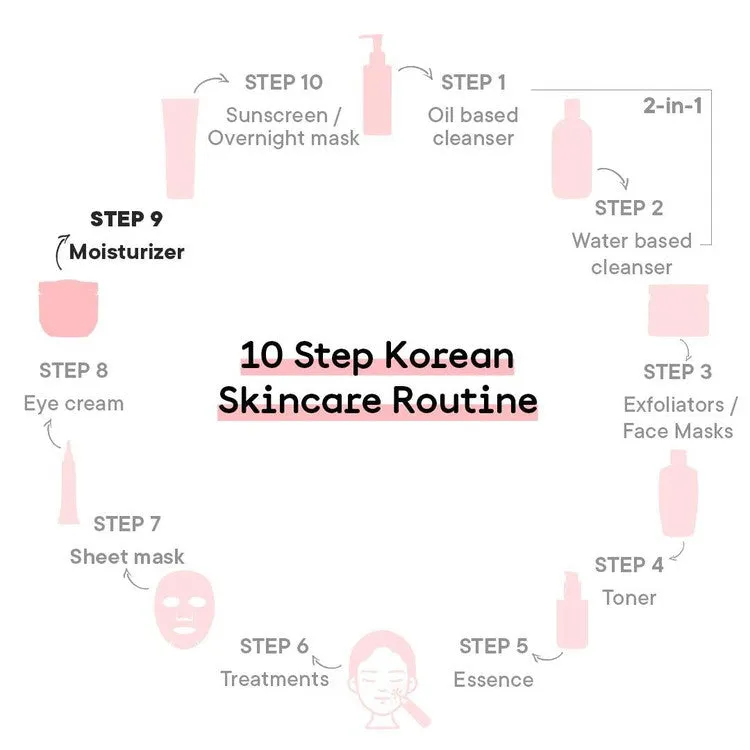 10 Step Korean Skincare Routine

STEP 1
Oil based cleanser

2-in-1

STEP 2
Water based cleanser

STEP 3
Exfoliators / Face Masks

STEP 4
Toner

STEP 5
Essence

STEP 6
Treatments

STEP 7
Sheet mask

STEP 8
Eye cream

STEP 9
Moisturizer

STEP 10
Sunscreen / Overnight mask