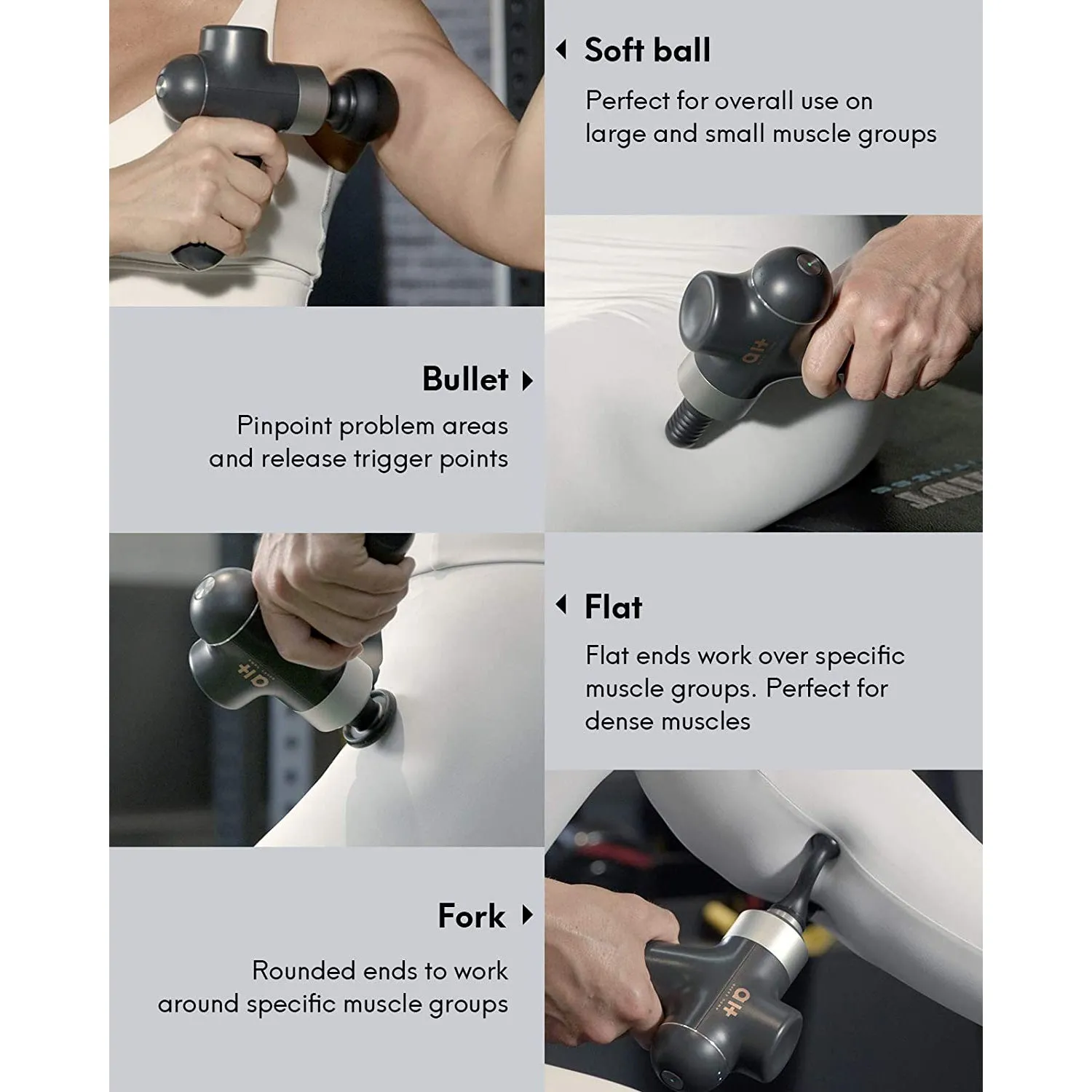 Soft ball

Perfect for overall use on large and small muscle groups

Bullet

Pinpoint problem areas and release trigger points

Flat

Flat ends work over specific muscle groups. Perfect for dense muscles

Fork

Rounded ends to work around specific muscle groups